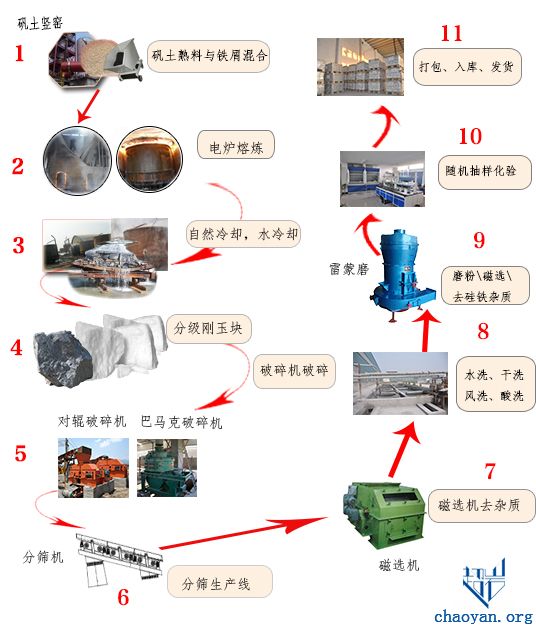 矾土竖窑

1

矾土熟料与铁屑混合

2

电炉熔炼

3

自然冷却，水冷却

4

分级刚玉块

破碎机破碎

对辊破碎机 巴马克破碎机

5

分筛机

6

分筛生产线

磁选机

7

磁选机去杂质

8

水洗、干洗
风洗、酸洗

雷蒙磨

9

磨粉\磁选\
去硅铁杂质

10

随机抽样化验

11

打包、入库、发货

chaoyan.org